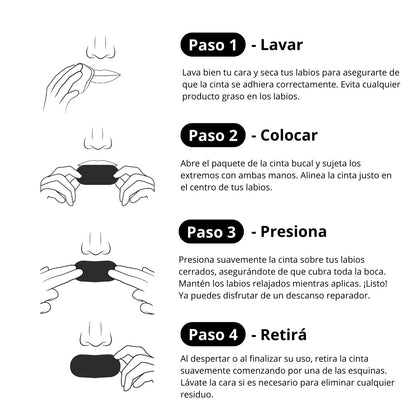 Paso 1 - Lavar

Lava bien tu cara y seca tus labios para asegurarte de que la cinta se adhiera correctamente. Evita cualquier producto graso en los labios.

Paso 2 - Colocar

Abre el paquete de la cinta bucal y sujeta los extremos con ambas manos. Alinea la cinta justo en el centro de tus labios.

Paso 3 - Presiona

Presiona suavemente la cinta sobre tus labios cerrados, asegurándote de que cubra toda la boca. Mantén los labios relajados mientras aplicas. ¡Listo! Ya puedes disfrutar de un descanso reparador.

Paso 4 - Retirá

Al despertar o al finalizar su uso, retira la cinta suavemente comenzando por una de las esquinas. Lávate la cara si es necesario para eliminar cualquier residuo.