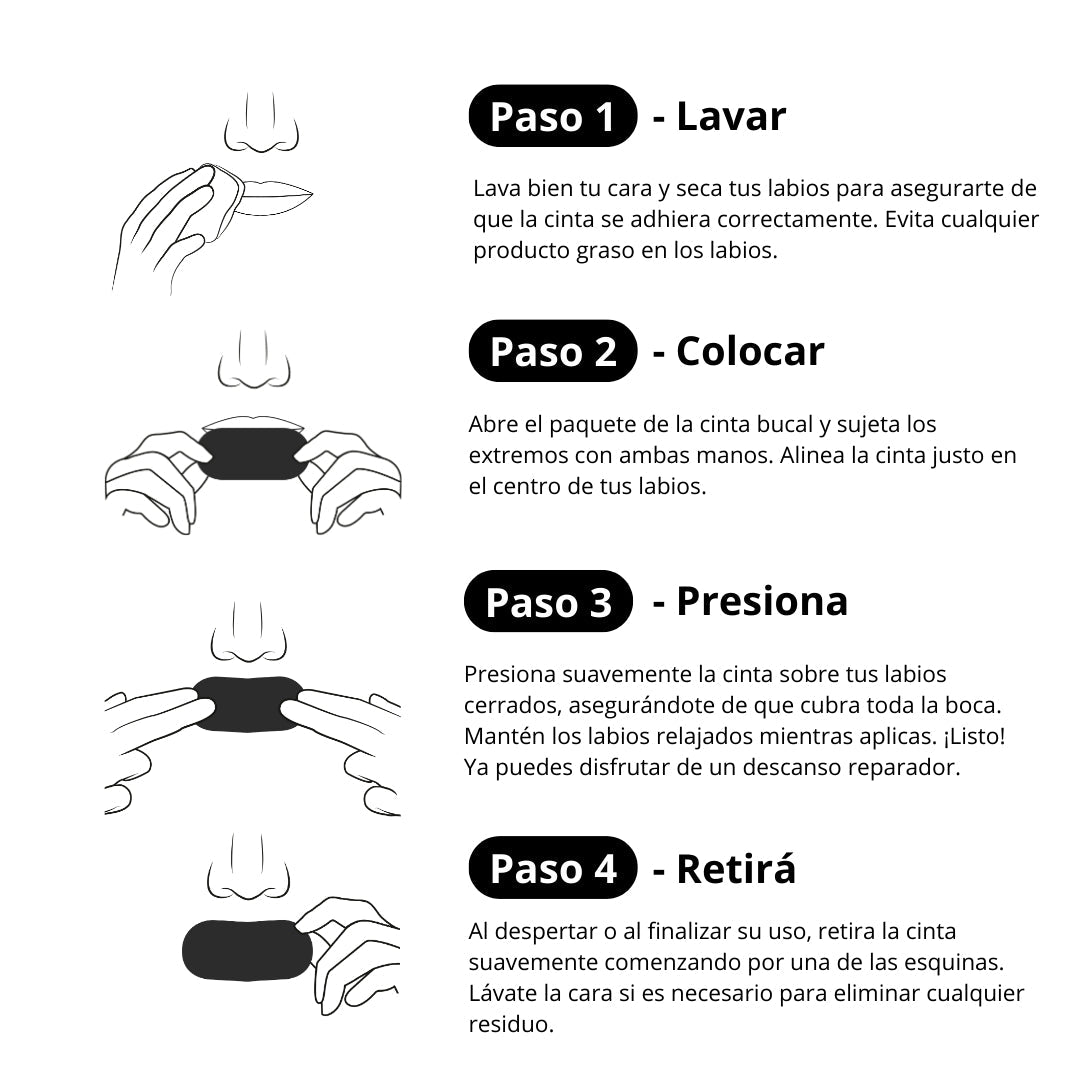 Paso 1 - Lavar

Lava bien tu cara y seca tus labios para asegurarte de que la cinta se adhiera correctamente. Evita cualquier producto graso en los labios.

Paso 2 - Colocar

Abre el paquete de la cinta bucal y sujeta los extremos con ambas manos. Alinea la cinta justo en el centro de tus labios.

Paso 3 - Presiona

Presiona suavemente la cinta sobre tus labios cerrados, asegurándote de que cubra toda la boca. Mantén los labios relajados mientras aplicas. ¡Listo! Ya puedes disfrutar de un descanso reparador.

Paso 4 - Retirá

Al despertar o al finalizar su uso, retira la cinta suavemente comenzando por una de las esquinas. Lávate la cara si es necesario para eliminar cualquier residuo.